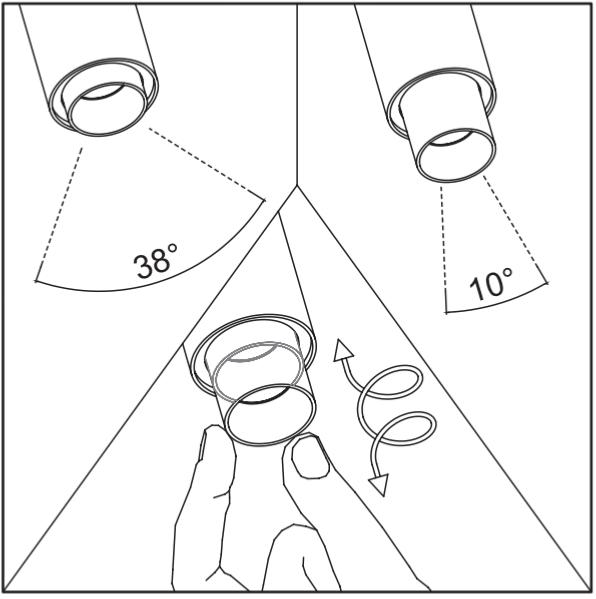 38°

10°